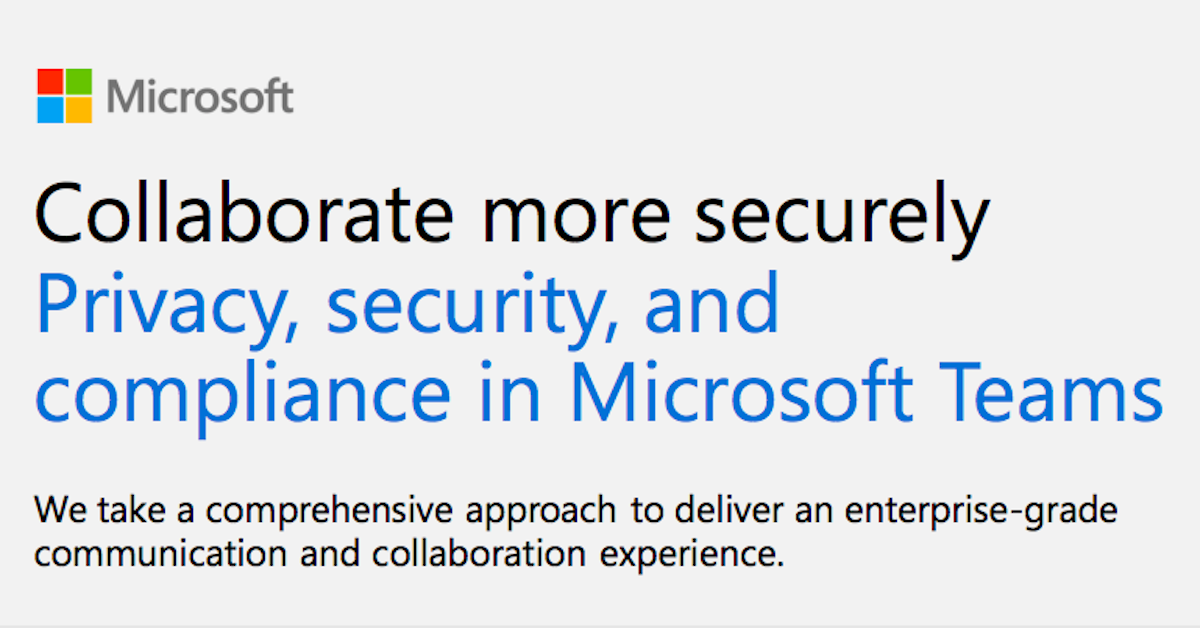 Microsoft

Collaborate more securely
Privacy, security, and compliance in Microsoft Teams

We take a comprehensive approach to deliver an enterprise-grade communication and collaboration experience.